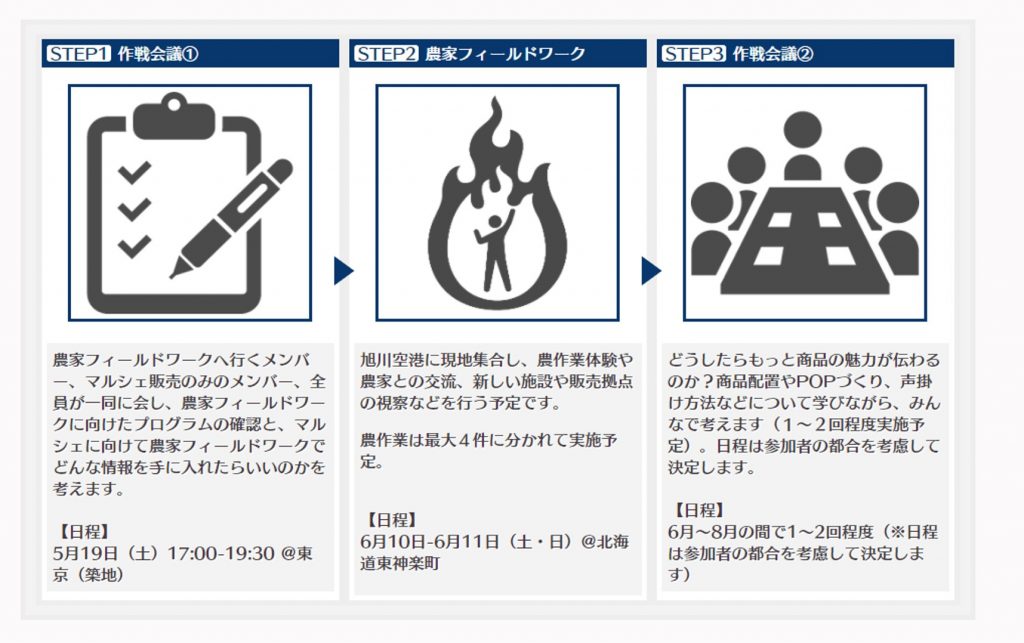 STEP1 作戦会議①

農家フィールドワークへ行くメンバー、マルシェ販売のみのメンバー、全員が一同に会し、農家フィールドワークに向けたプログラムの確認と、マルシェに向けて農家フィールドワークでどんな情報を手に入れたらいいのかを考えます。

【日程】
5月19日（土）17:00-19:30 @東京（築地）

STEP2 農家フィールドワーク

旭川空港に現地集合し、農作業体験や農家との交流、新しい施設や販売拠点の視察などを行う予定です。

農作業は最大４件に分かれて実施予定。

【日程】
6月10日-6月11日（土・日）@北海道東神楽町

STEP3 作戦会議②

どうしたらもっと商品の魅力が伝わるのか？商品配置やPOPづくり、声掛け方法などについて学びながら、みんなで考えます（１～２回程度実施予定）。日程は参加者の都合を考慮して決定します。

【日程】
6月～8月の間で1～2回程度（※日程は参加者の都合を考慮して決定します）